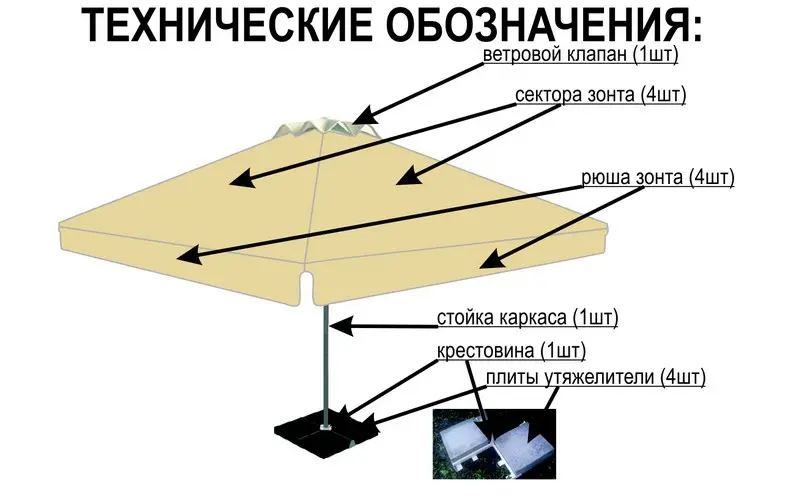 ТЕХНИЧЕСКИЕ ОБОЗНАЧЕНИЯ:

ветровой клапан (1шт)

сектора зонта (4шт)

рюша зонта (4шт)

стойка каркаса (1шт)

крестовина (1шт)

плиты утяжелители (4шт)